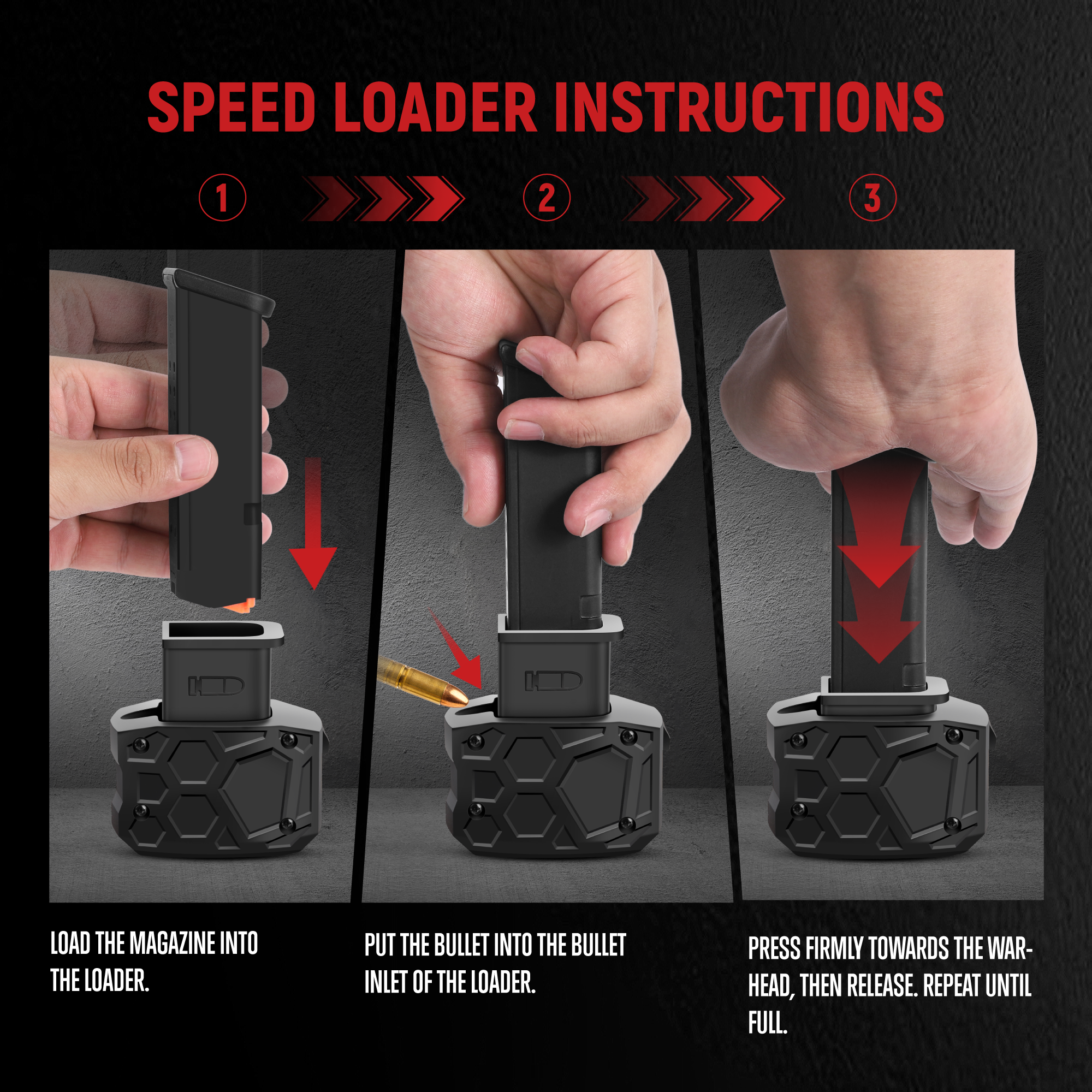 SPEED LOADER INSTRUCTIONS

1

2

3

LOAD THE MAGAZINE INTO THE LOADER.

PUT THE BULLET INTO THE BULLET INLET OF THE LOADER.

PRESS FIRMLY TOWARDS THE WARHEAD, THEN RELEASE. REPEAT UNTIL FULL.