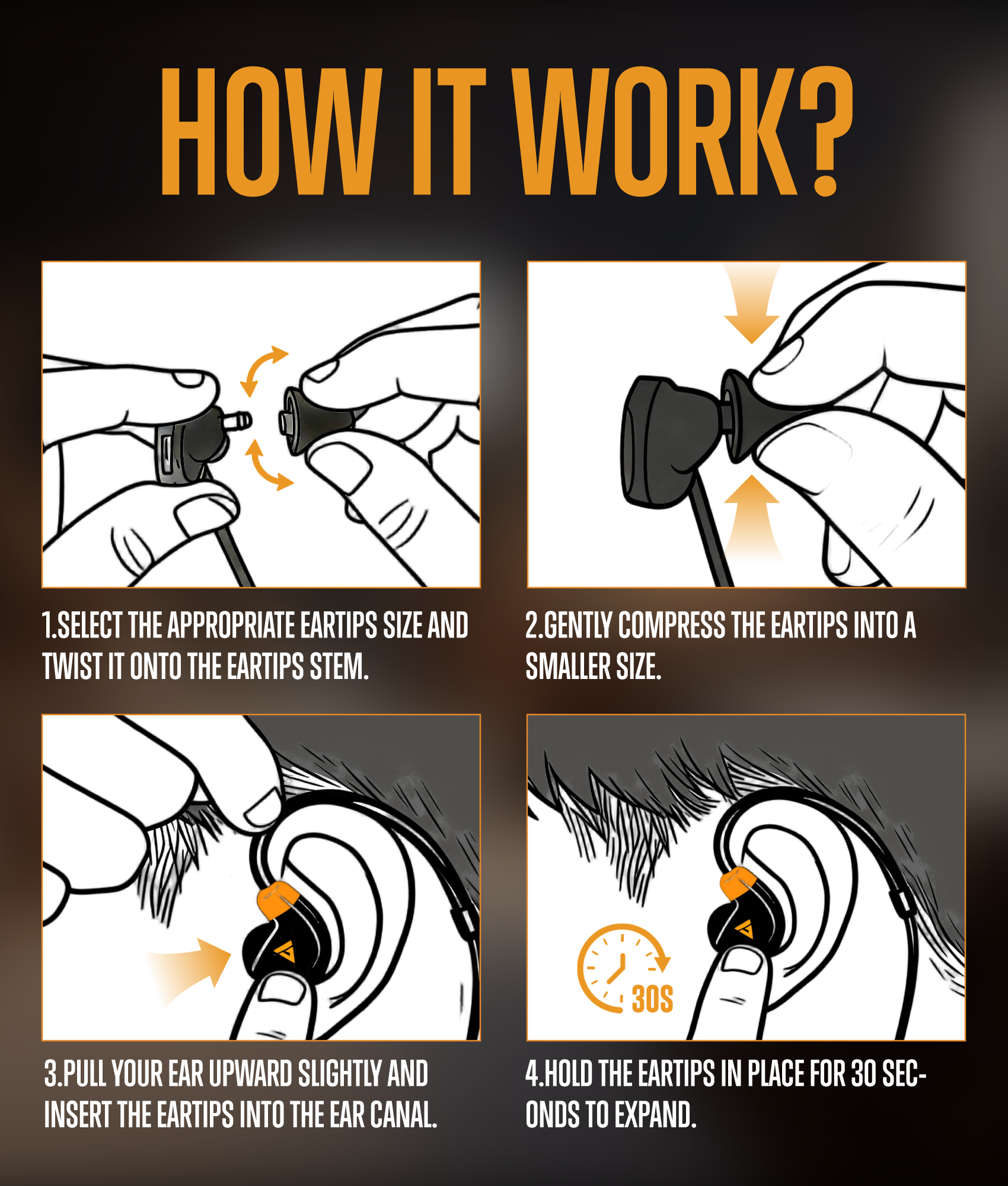 HOW IT WORK?

1.SELECT THE APPROPRIATE EARTIPS SIZE AND TWIST IT ONTO THE EARTIPS STEM.

2.GENTLY COMPRESS THE EARTIPS INTO A SMALLER SIZE.

3.PULL YOUR EAR UPWARD SLIGHTLY AND INSERT THE EARTIPS INTO THE EAR CANAL.

30S

4.HOLD THE EARTIPS IN PLACE FOR 30 SECONDS TO EXPAND.