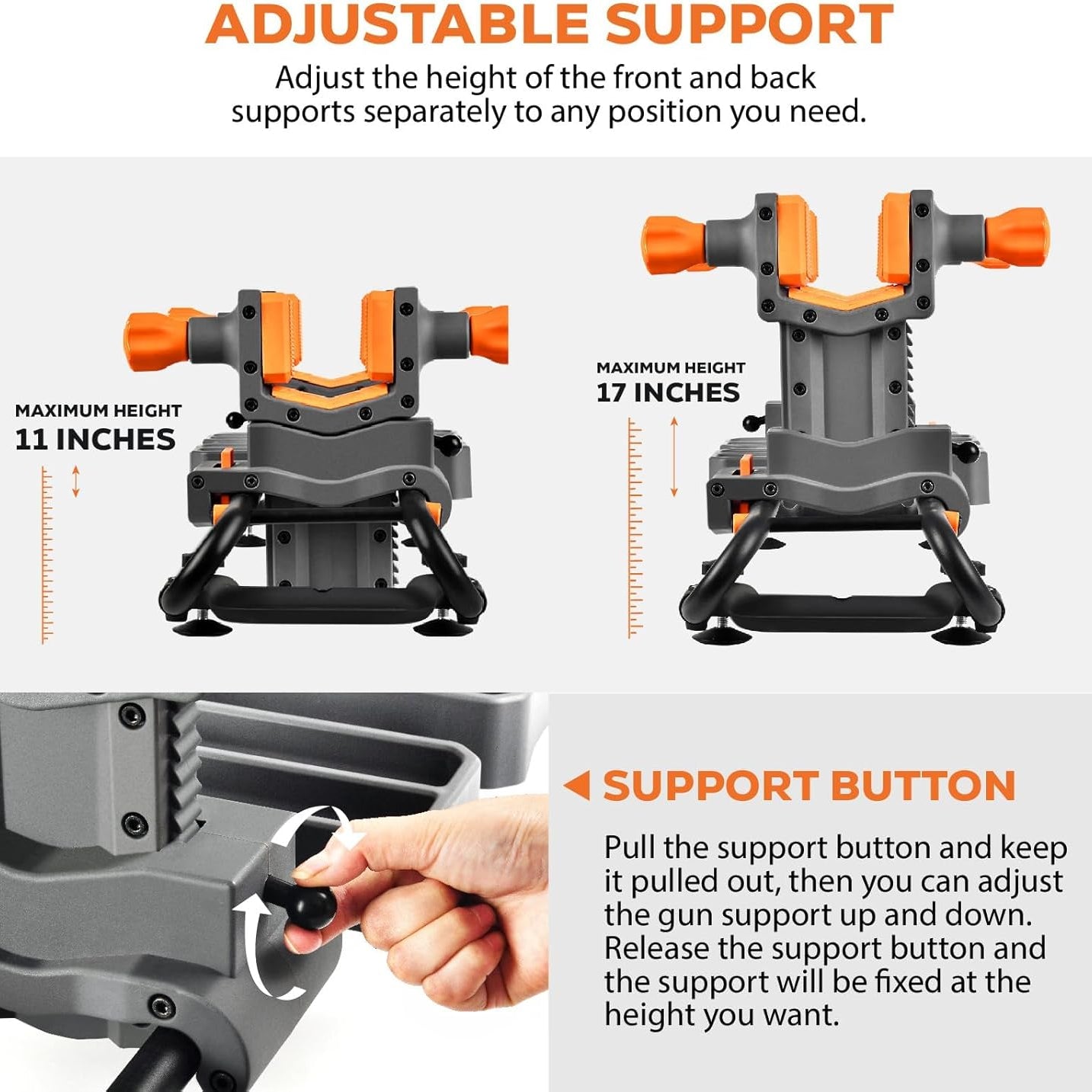 ADJUSTABLE SUPPORT

Adjust the height of the front and back supports separately to any position you need.

MAXIMUM HEIGHT
11 INCHES

MAXIMUM HEIGHT
17 INCHES

SUPPORT BUTTON

Pull the support button and keep it pulled out, then you can adjust the gun support up and down. Release the support button and the support will be fixed at the height you want.