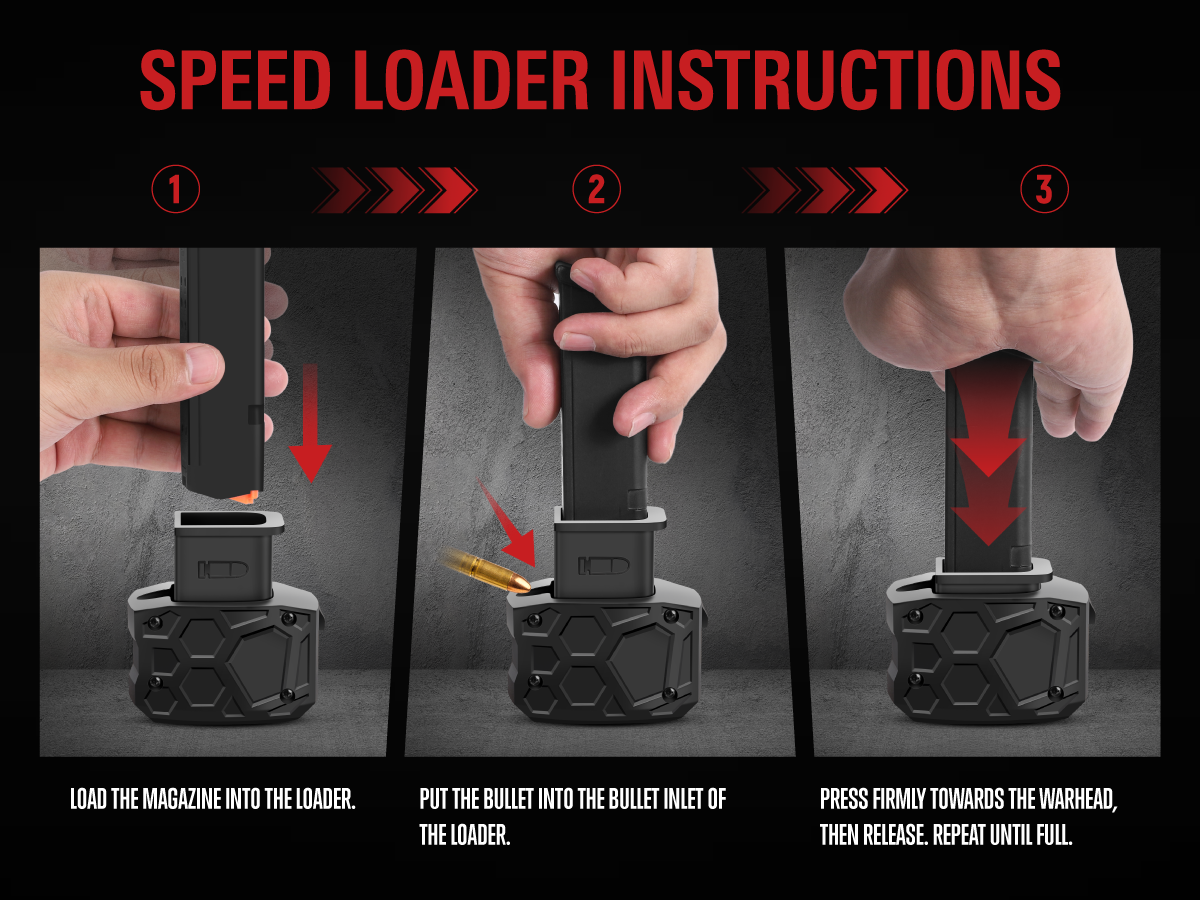 SPEED LOADER INSTRUCTIONS

1

2

3

LOAD THE MAGAZINE INTO THE LOADER.

PUT THE BULLET INTO THE BULLET INLET OF THE LOADER.

PRESS FIRMLY TOWARDS THE WARHEAD, THEN RELEASE. REPEAT UNTIL FULL.