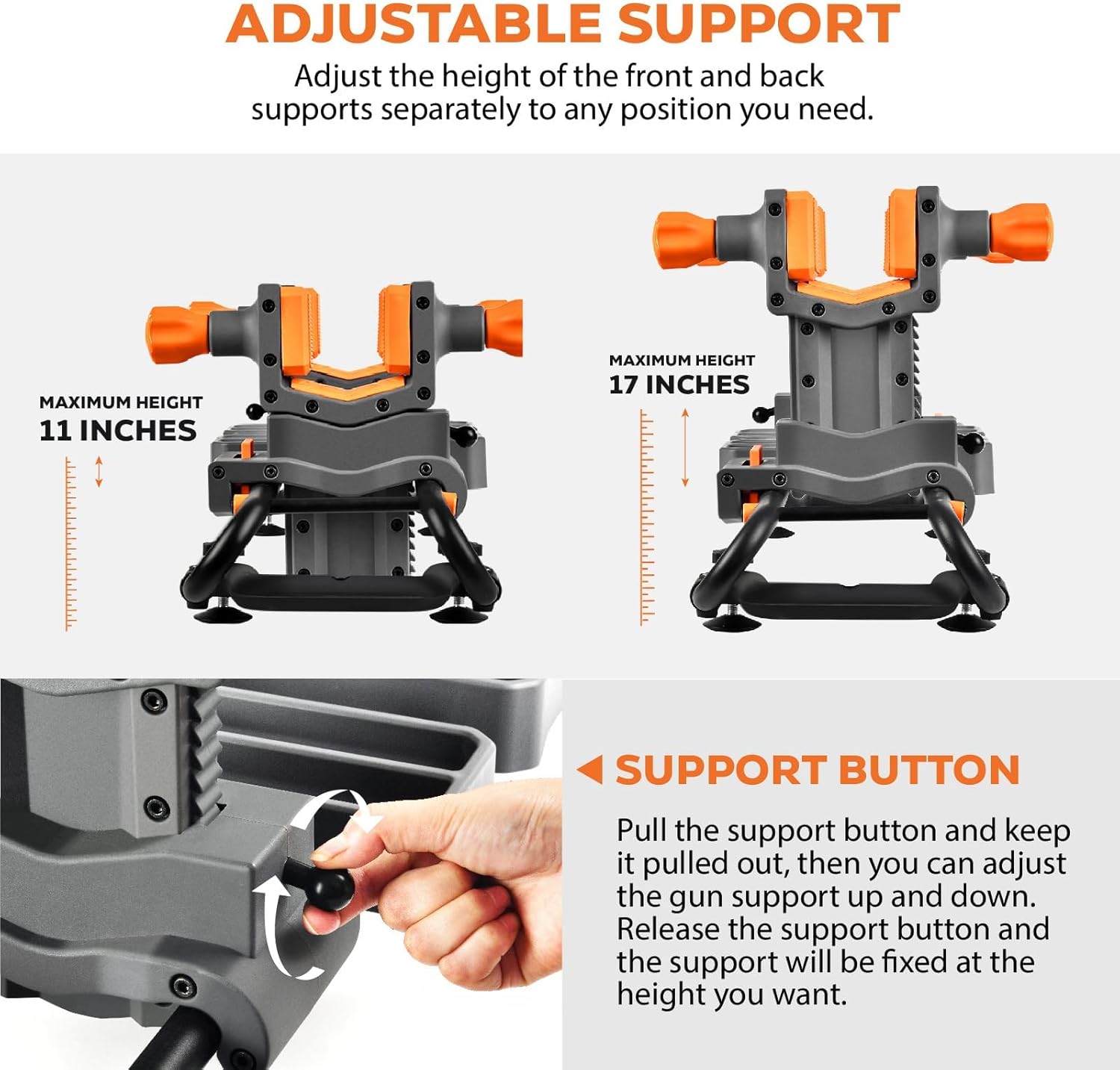 ADJUSTABLE SUPPORT

Adjust the height of the front and back supports separately to any position you need.

MAXIMUM HEIGHT
11 INCHES

MAXIMUM HEIGHT
17 INCHES

SUPPORT BUTTON

Pull the support button and keep it pulled out, then you can adjust the gun support up and down. Release the support button and the support will be fixed at the height you want.